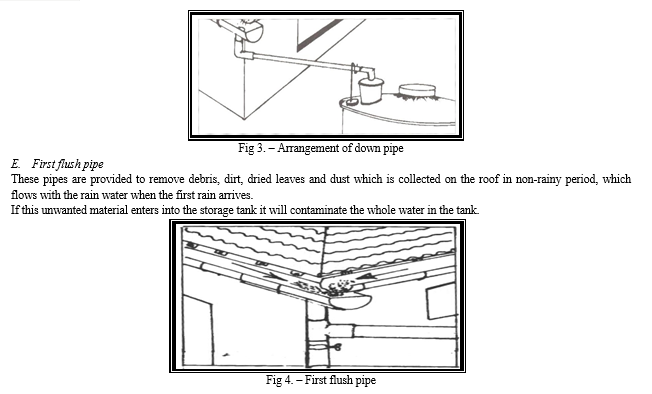 Fig 3. – Arrangement of down pipe

E. First flush pipe

These pipes are provided to remove debris, dirt, dried leaves and dust which is collected on the roof in non-rainy period, which flows with the rain water when the first rain arrives.

If this unwanted material enters into the storage tank it will contaminate the whole water in the tank.

Fig 4. – First flush pipe